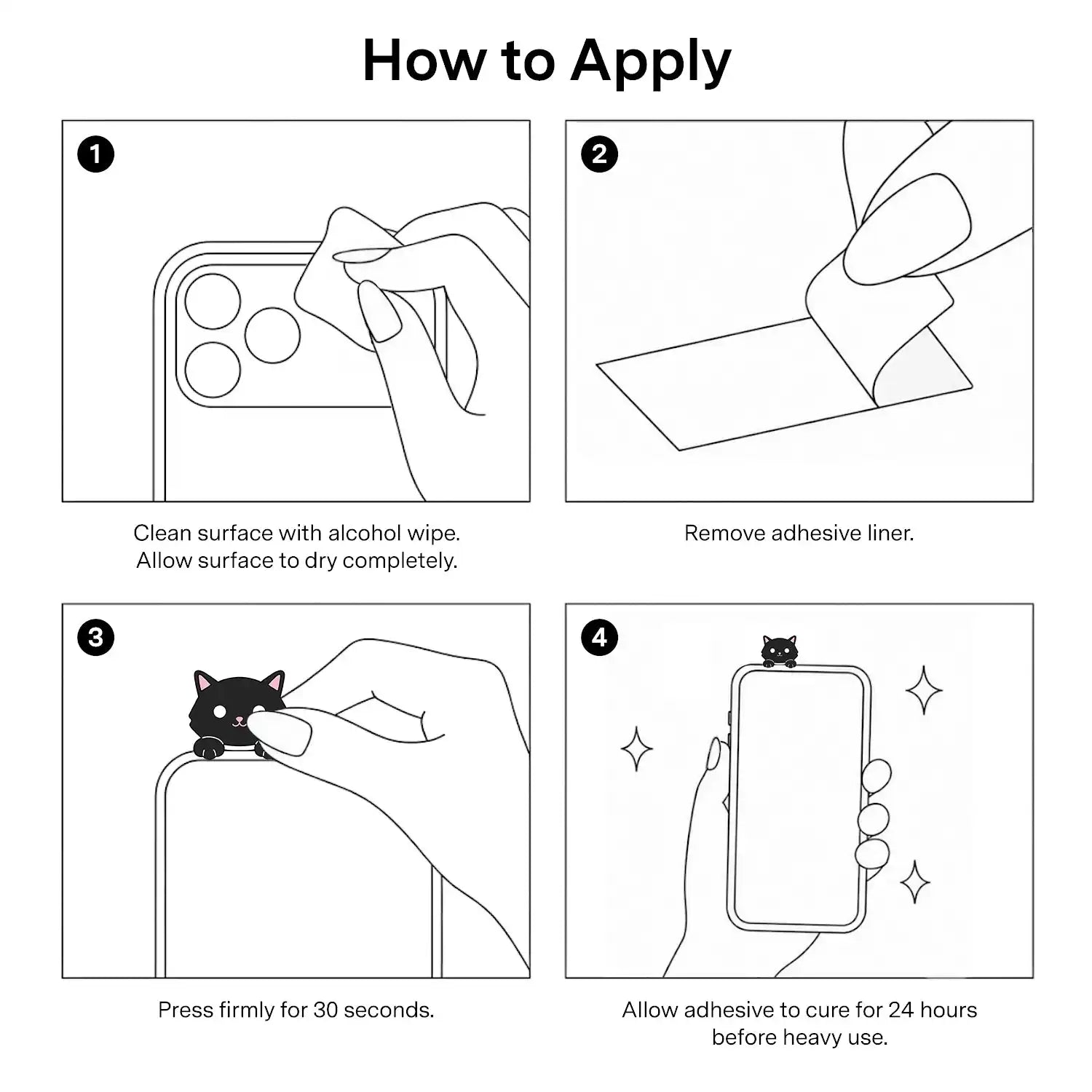 How to Apply

1

Clean surface with alcohol wipe.
Allow surface to dry completely.

2

Remove adhesive liner.

3

Press firmly for 30 seconds.

4

Allow adhesive to cure for 24 hours before heavy use.