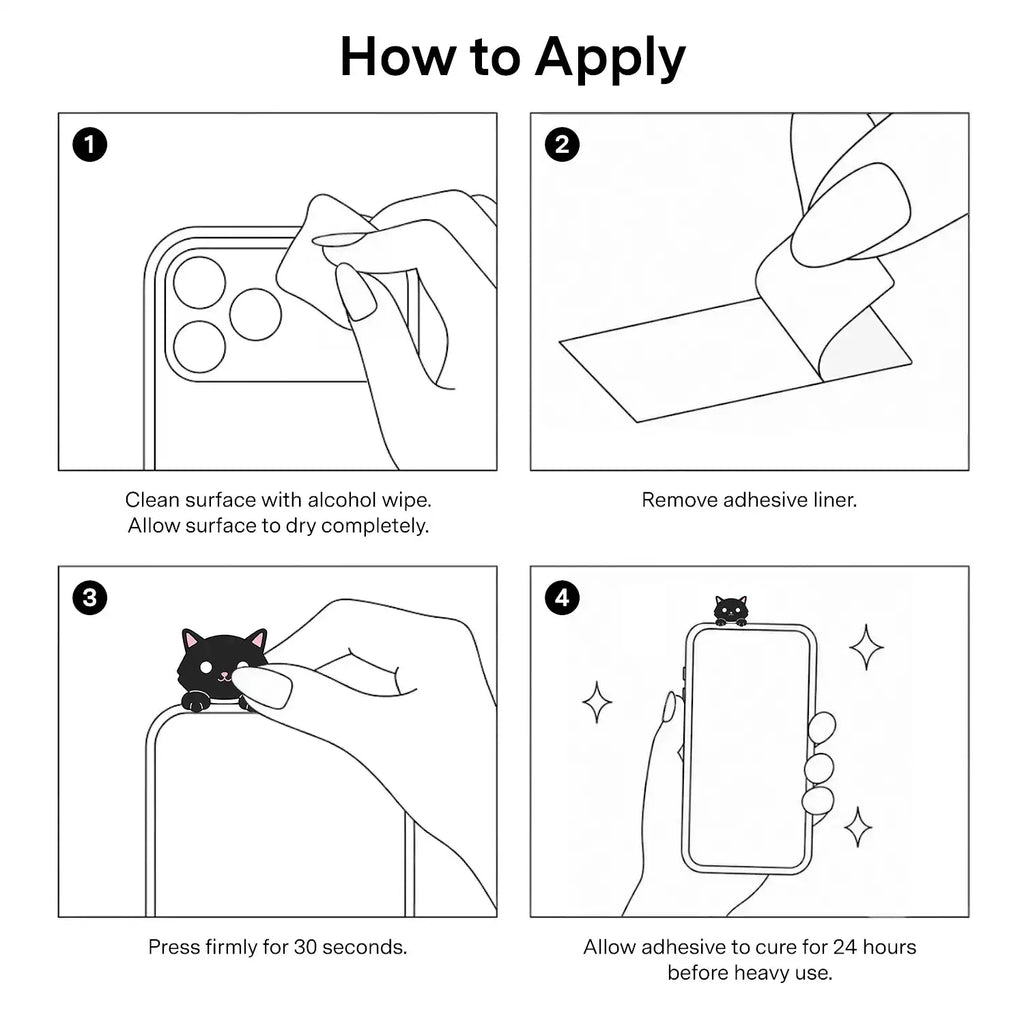 How to Apply

1

Clean surface with alcohol wipe. Allow surface to dry completely.

2

Remove adhesive liner.

3

Press firmly for 30 seconds.

4

Allow adhesive to cure for 24 hours before heavy use.